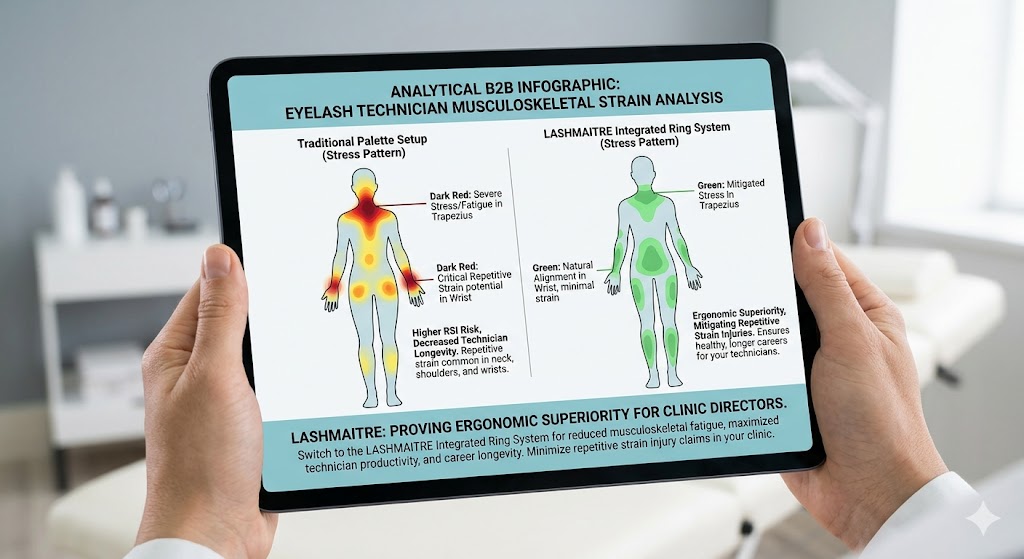 ANALYTICAL B2B INFOGRAPHIC:
EYELASH TECHNICIAN MUSCULOSKELETAL STRAIN ANALYSIS

Traditional Palette Setup
(Stress Pattern)

Dark Red: Severe Stress/Fatigue in Trapezius

Dark Red: Critical Repetitive Strain potential in Wrist

Higher RSI Risk, Decreased Technician Longevity. Repetitive strain common in neck, shoulders, and wrists.

LASHMAITRE Integrated Ring System
(Stress Pattern)

Green: Mitigated Stress In Trapezius

Green: Natural Alignment in Wrist, minimal strain

Ergonomic Superiority, Mitigating Repetitive Strain Injuries. Ensures healthy, longer careers for your technicians.

LASHMAITRE: PROVING ERGONOMIC SUPERIORITY FOR CLINIC DIRECTORS.

Switch to the LASHMAITRE Integrated Ring System for reduced musculoskeletal fatigue, maximized technician productivity, and career longevity. Minimize repetitive strain injury claims in your clinic.