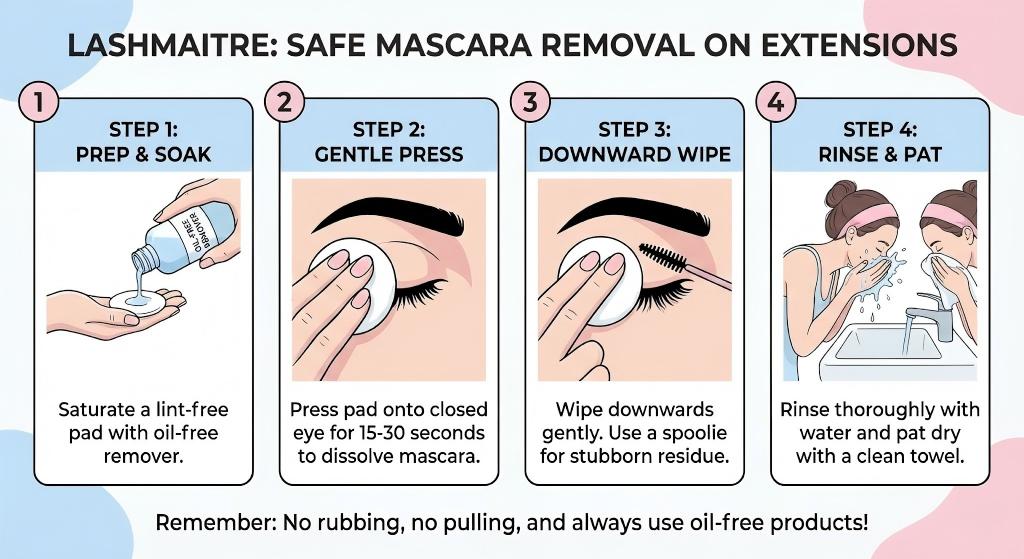 LASHMAITRE: SAFE MASCARA REMOVAL ON EXTENSIONS

1

STEP 1:
PREP & SOAK

OIL-FREE
REMOVER

Saturate a lint-free pad with oil-free remover.

2

STEP 2:
GENTLE PRESS

Press pad onto closed eye for 15-30 seconds to dissolve mascara.

3

STEP 3:
DOWNWARD WIPE

Wipe downwards gently. Use a spoolie for stubborn residue.

4

STEP 4:
RINSE & PAT

Rinse thoroughly with water and pat dry with a clean towel.

Remember: No rubbing, no pulling, and always use oil-free products!