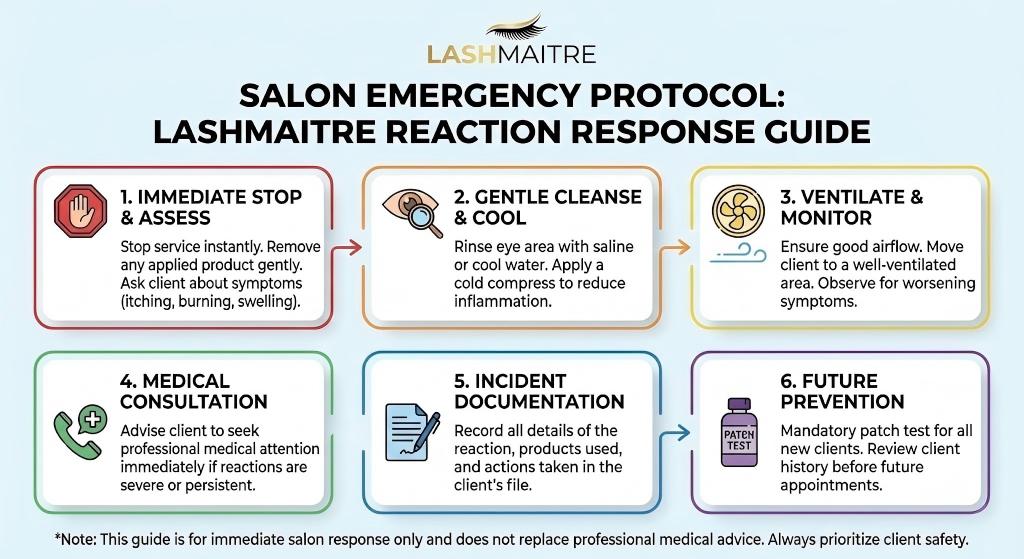 LASHMAITRE

SALON EMERGENCY PROTOCOL: LASHMAITRE REACTION RESPONSE GUIDE

1. IMMEDIATE STOP & ASSESS

Stop service instantly. Remove any applied product gently. Ask client about symptoms (itching, burning, swelling).

2. GENTLE CLEANSE & COOL

Rinse eye area with saline or cool water. Apply a cold compress to reduce inflammation.

3. VENTILATE & MONITOR

Ensure good airflow. Move client to a well-ventilated area. Observe for worsening symptoms.

4. MEDICAL CONSULTATION

Advise client to seek professional medical attention immediately if reactions are severe or persistent.

5. INCIDENT DOCUMENTATION

Record all details of the reaction, products used, and actions taken in the client's file.

6. FUTURE PREVENTION

PATCH TEST

Mandatory patch test for all new clients. Review client history before future appointments.

*Note: This guide is for immediate salon response only and does not replace professional medical advice. Always prioritize client safety.