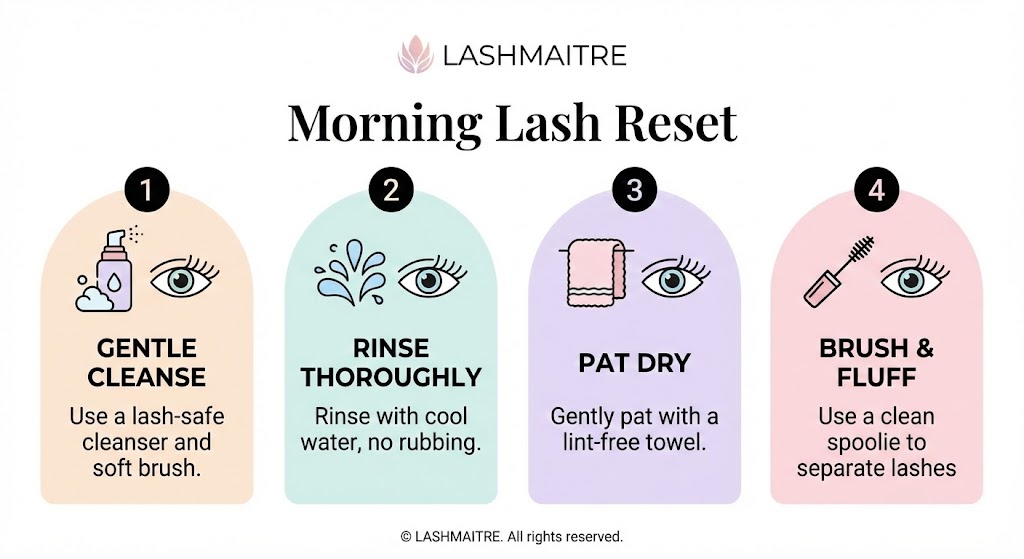 LASHMAITRE

Morning Lash Reset

1
GENTLE CLEANSE
Use a lash-safe cleanser and soft brush.

2
RINSE THOROUGHLY
Rinse with cool water, no rubbing.

3
PAT DRY
Gently pat with a lint-free towel.

4
BRUSH & FLUFF
Use a clean spoolie to separate lashes

© LASHMAITRE. All rights reserved.