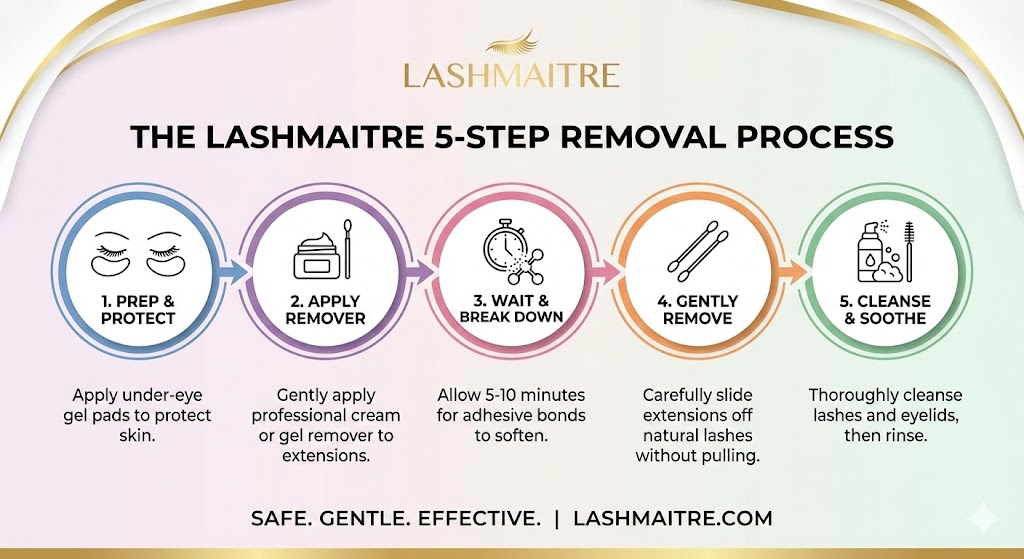 LASHMAITRE

THE LASHMAITRE 5-STEP REMOVAL PROCESS

1. PREP & PROTECT

Apply under-eye gel pads to protect skin.

2. APPLY REMOVER

Gently apply professional cream or gel remover to extensions.

3. WAIT & BREAK DOWN

Allow 5-10 minutes for adhesive bonds to soften.

4. GENTLY REMOVE

Carefully slide extensions off natural lashes without pulling.

5. CLEANSE & SOOTHE

Thoroughly cleanse lashes and eyelids, then rinse.

SAFE. GENTLE. EFFECTIVE. | LASHMAITRE.COM