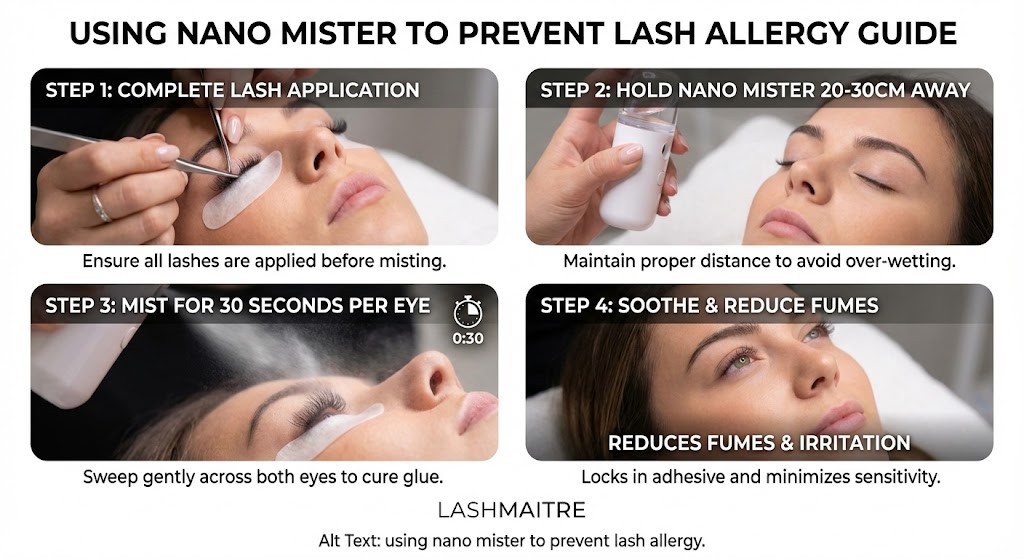 USING NANO MISTER TO PREVENT LASH ALLERGY GUIDE

STEP 1: COMPLETE LASH APPLICATION

Ensure all lashes are applied before misting.

STEP 2: HOLD NANO MISTER 20-30CM AWAY

Maintain proper distance to avoid over-wetting.

STEP 3: MIST FOR 30 SECONDS PER EYE

0:30

Sweep gently across both eyes to cure glue.

STEP 4: SOOTHE & REDUCE FUMES

REDUCES FUMES & IRRITATION

Locks in adhesive and minimizes sensitivity.

LASHMAITRE

Alt Text: using nano mister to prevent lash allergy.