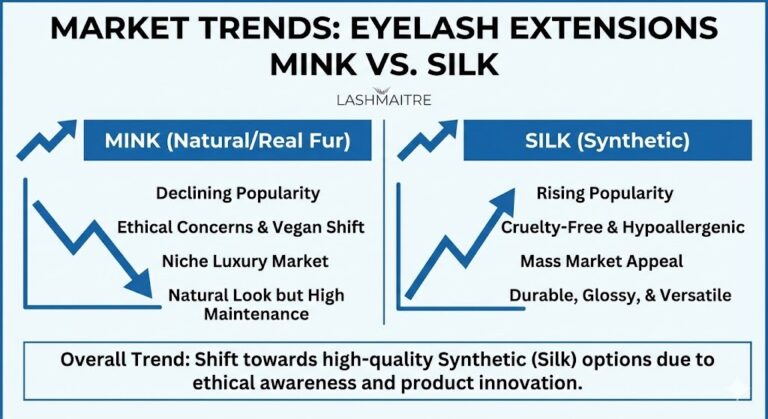 MARKET TRENDS: EYELASH EXTENSIONS MINK VS. SILK

LASHMAITRE

MINK (Natural/Real Fur)

Declining Popularity

Ethical Concerns & Vegan Shift

Niche Luxury Market

Natural Look but High Maintenance

SILK (Synthetic)

Rising Popularity

Cruelty-Free & Hypoallergenic

Mass Market Appeal

Durable, Glossy, & Versatile

Overall Trend: Shift towards high-quality Synthetic (Silk) options due to ethical awareness and product innovation.