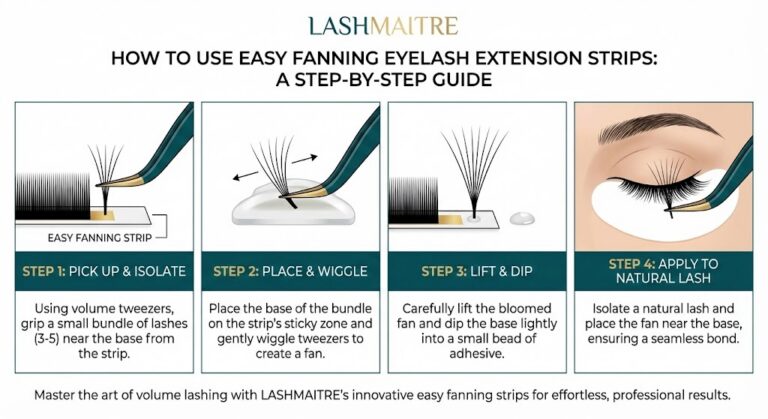 LASHMAITRE

HOW TO USE EASY FANNING EYELASH EXTENSION STRIPS: A STEP-BY-STEP GUIDE

EASY FANNING STRIP

STEP 1: PICK UP & ISOLATE

Using volume tweezers, grip a small bundle of lashes (3-5) near the base from the strip.

STEP 2: PLACE & WIGGLE

Place the base of the bundle on the strip's sticky zone and gently wiggle tweezers to create a fan.

STEP 3: LIFT & DIP

Carefully lift the bloomed fan and dip the base lightly into a small bead of adhesive.

STEP 4: APPLY TO NATURAL LASH

Isolate a natural lash and place the fan near the base, ensuring a seamless bond.

Master the art of volume lashing with LASHMAITRE's innovative easy fanning strips for effortless, professional results.