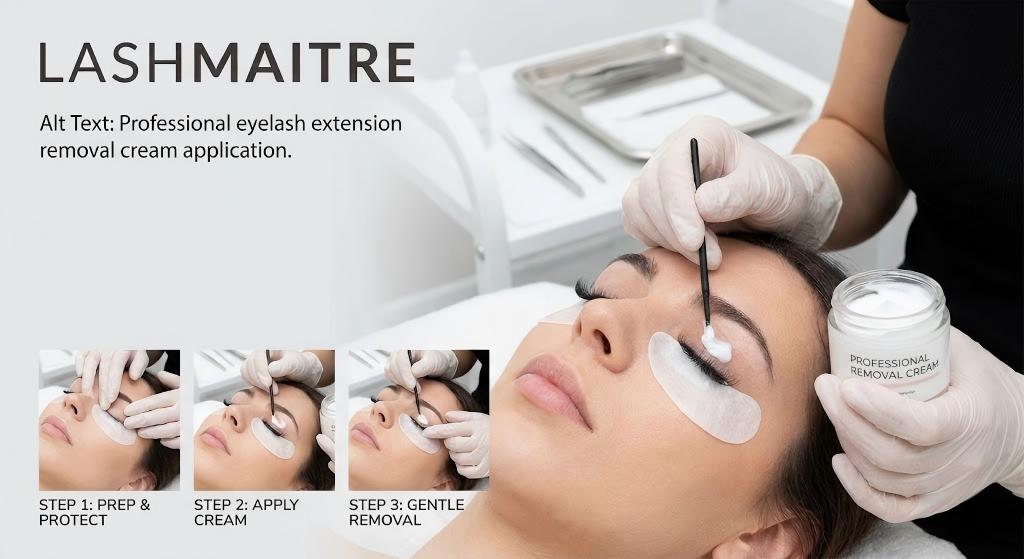 LASHMAITRE

Alt Text: Professional eyelash extension removal cream application.

STEP 1: PREP & PROTECT

STEP 2: APPLY CREAM

STEP 3: GENTLE REMOVAL

PROFESSIONAL REMOVAL CREAM