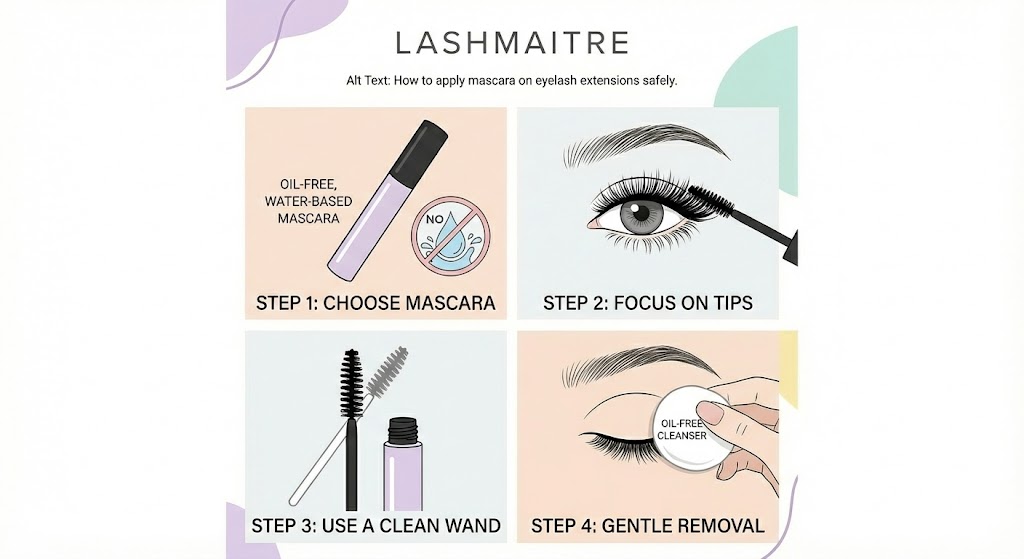 LASHMAITRE

Alt Text: How to apply mascara on eyelash extensions safely.

OIL-FREE, WATER-BASED MASCARA

NO

STEP 1: CHOOSE MASCARA

STEP 2: FOCUS ON TIPS

STEP 3: USE A CLEAN WAND

OIL-FREE CLEANSER

STEP 4: GENTLE REMOVAL