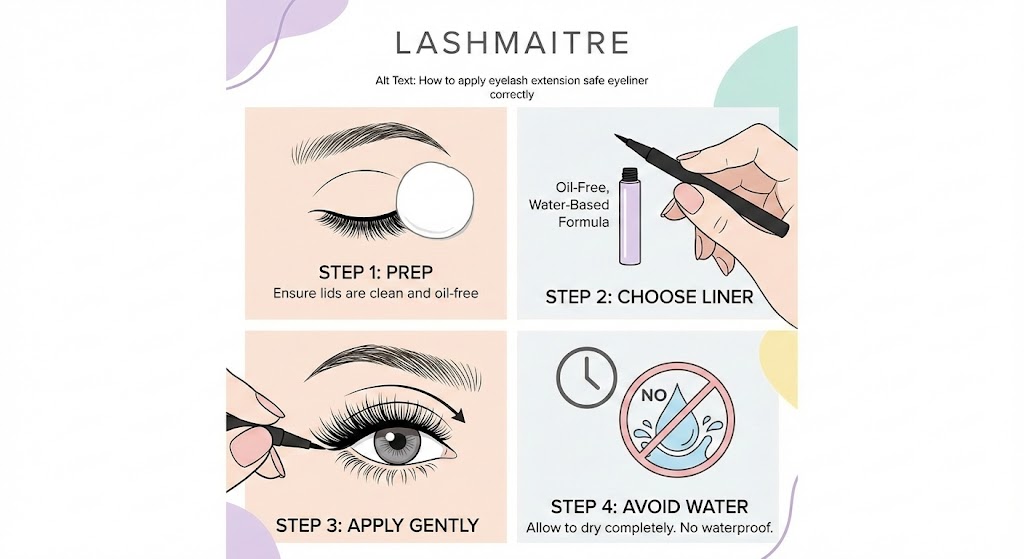 LASHMAITRE

Alt Text: How to apply eyelash extension safe eyeliner correctly

STEP 1: PREP
Ensure lids are clean and oil-free

Oil-Free, Water-Based Formula

STEP 2: CHOOSE LINER

STEP 3: APPLY GENTLY

NO

STEP 4: AVOID WATER
Allow to dry completely. No waterproof.