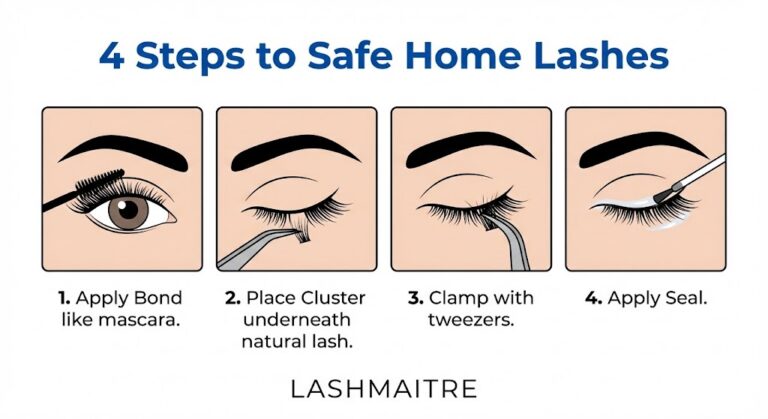 4 Steps to Safe Home Lashes

1. Apply Bond like mascara.

2. Place Cluster underneath natural lash.

3. Clamp with tweezers.

4. Apply Seal.

LASHMAITRE