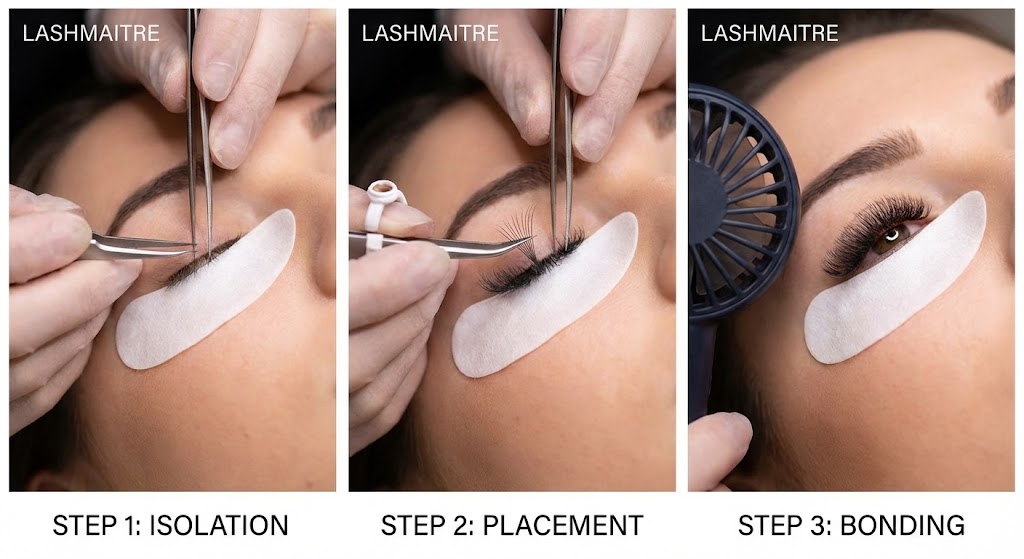 LASHMAITRE

STEP 1: ISOLATION

LASHMAITRE

STEP 2: PLACEMENT

LASHMAITRE

STEP 3: BONDING